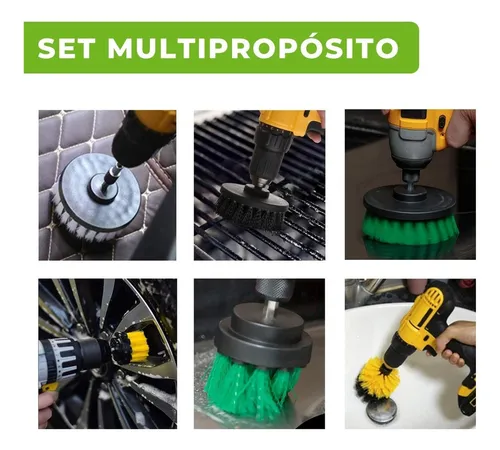 SET MULTIPROPÓSITO