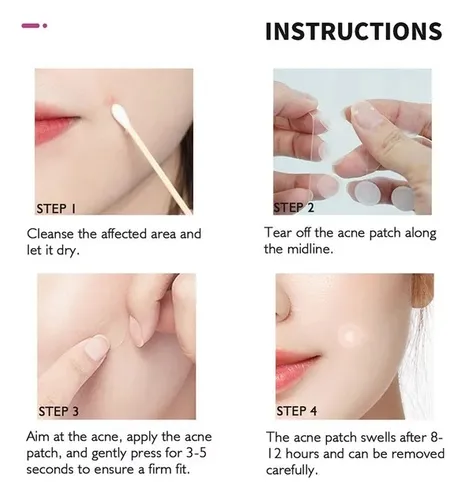 INSTRUCTIONS

STEP 1

Cleanse the affected area and let it dry.

STEP 2

Tear off the acne patch along the midline.

STEP 3

Aim at the acne, apply the acne patch, and gently press for 3-5 seconds to ensure a firm fit.

STEP 4

The acne patch swells after 8-12 hours and can be removed carefully.