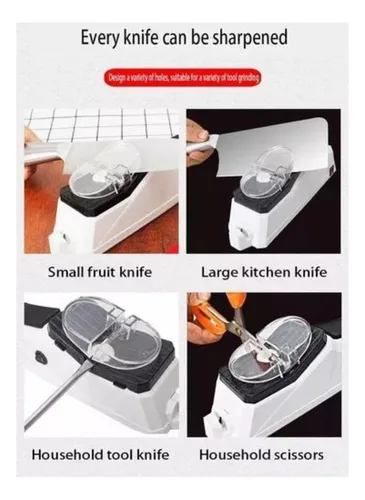 Every knife can be sharpened

Design a variety of holes, suitable for a variety of tool grinding

Small fruit knife

Large kitchen knife

Household tool knife

Household scissors